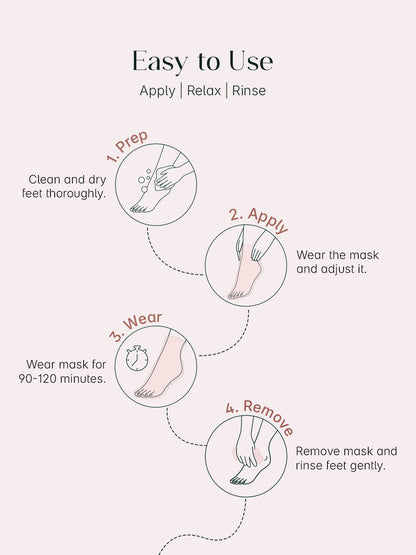 Easy to Use

Apply | Relax | Rinse

1. Prep

Clean and dry feet thoroughly.

2. Apply

Wear the mask and adjust it.

3. Wear

Wear mask for 90-120 minutes.

4. Remove

Remove mask and rinse feet gently.